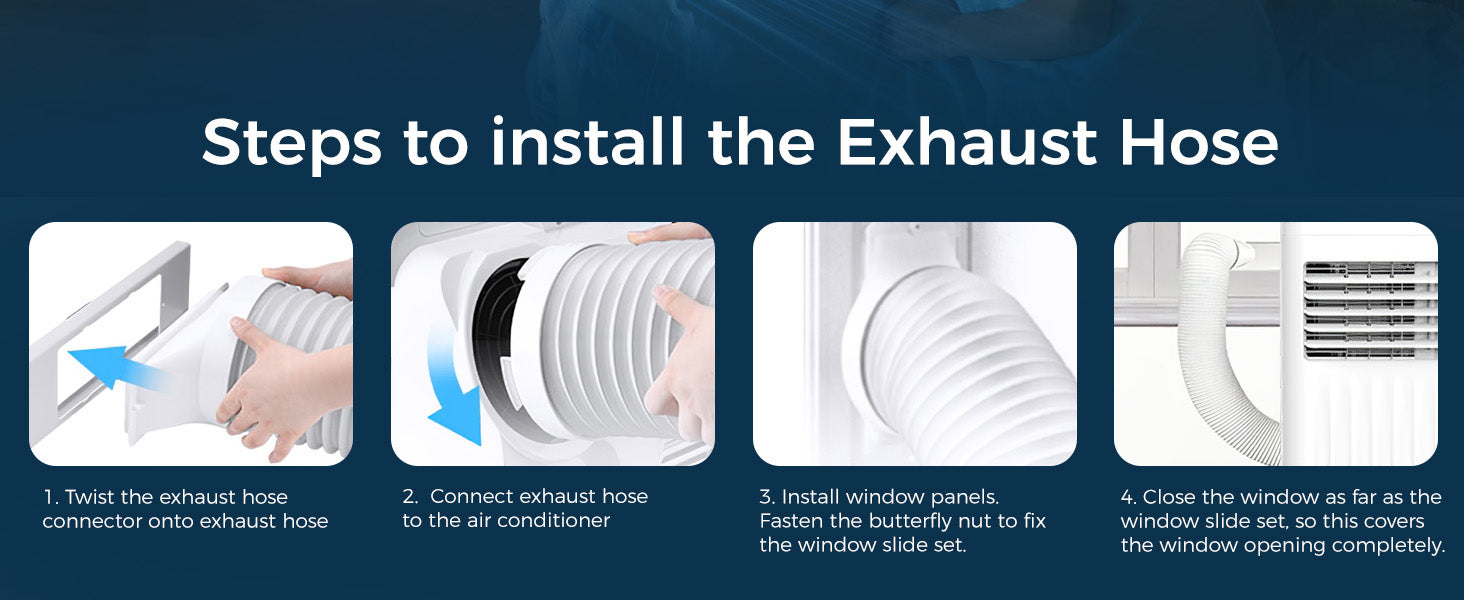 Steps to install the Exhaust Hose

1. Twist the exhaust hose connector onto exhaust hose

2. Connect exhaust hose to the air conditioner

3. Install window panels. Fasten the butterfly nut to fix the window slide set.

4. Close the window as far as the window slide set, so this covers the window opening completely.